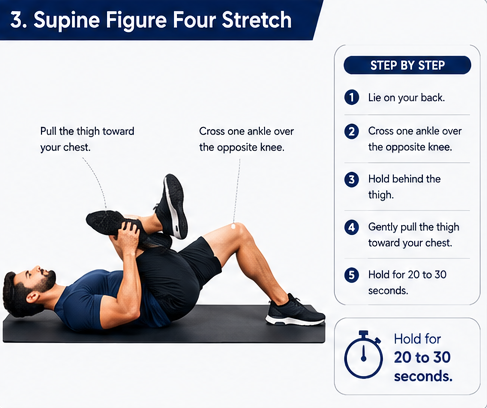 3. Supine Figure Four Stretch

Pull the thigh toward your chest.

Cross one ankle over the opposite knee.

STEP BY STEP

1 Lie on your back.

2 Cross one ankle over the opposite knee.

3 Hold behind the thigh.

4 Gently pull the thigh toward your chest.

5 Hold for 20 to 30 seconds.

Hold for 20 to 30 seconds.